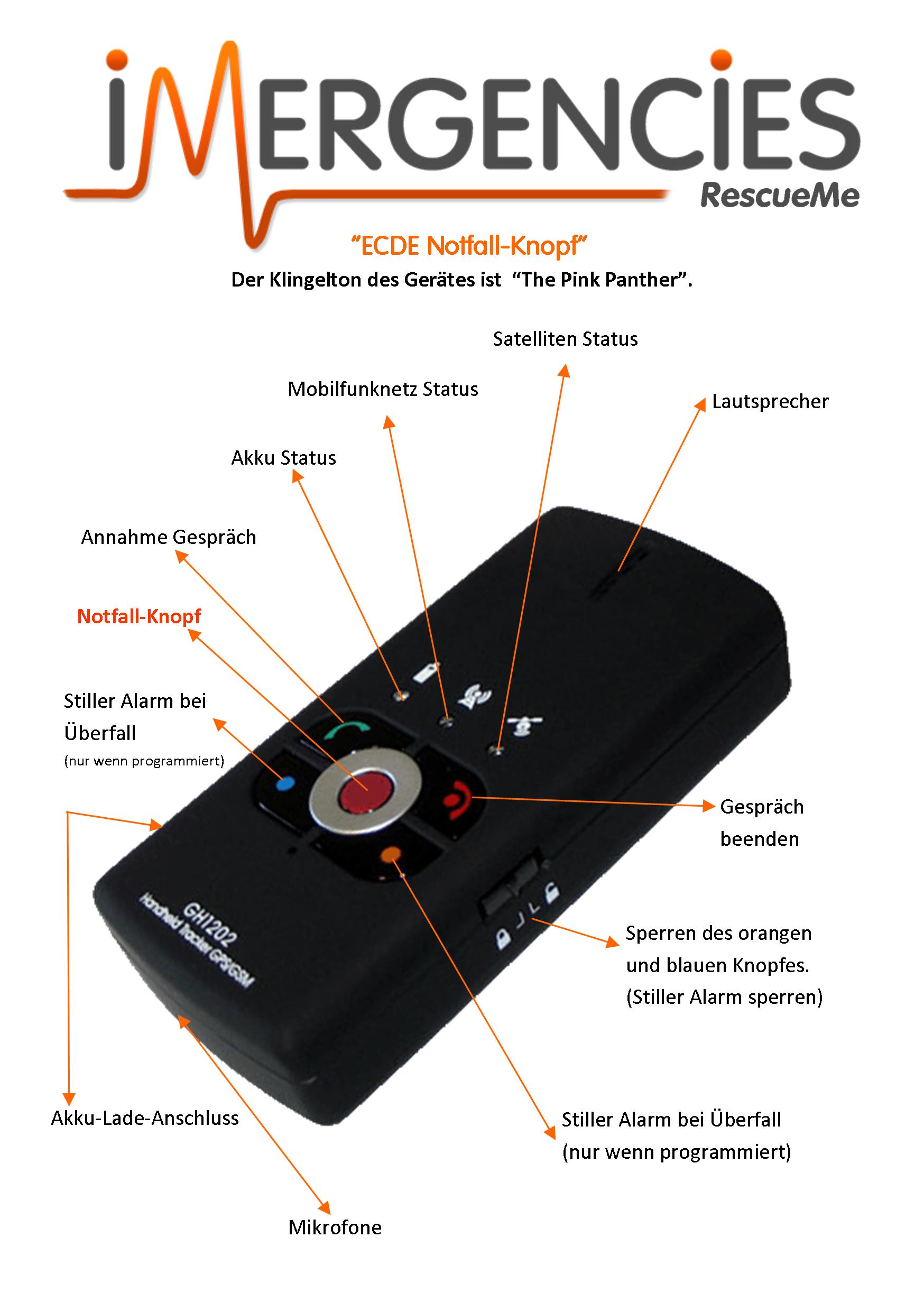 iMERGENCiES
RescueMe

"ECDE Notfall-Knopf"
Der Klingelton des Gerätes ist "The Pink Panther".

Satelliten Status

Mobilfunknetz Status

Lautsprecher

Akku Status

Annahme Gespräch

Notfall-Knopf

Stiller Alarm bei Überfall
(nur wenn programmiert)

Gespräch beenden

GH1202
Handheld Tracker GPS/GSM

Sperren des orangen und blauen Knopfes.
(Stiller Alarm sperren)

Akku-Lade-Anschluss

Stiller Alarm bei Überfall
(nur wenn programmiert)

Mikrofone